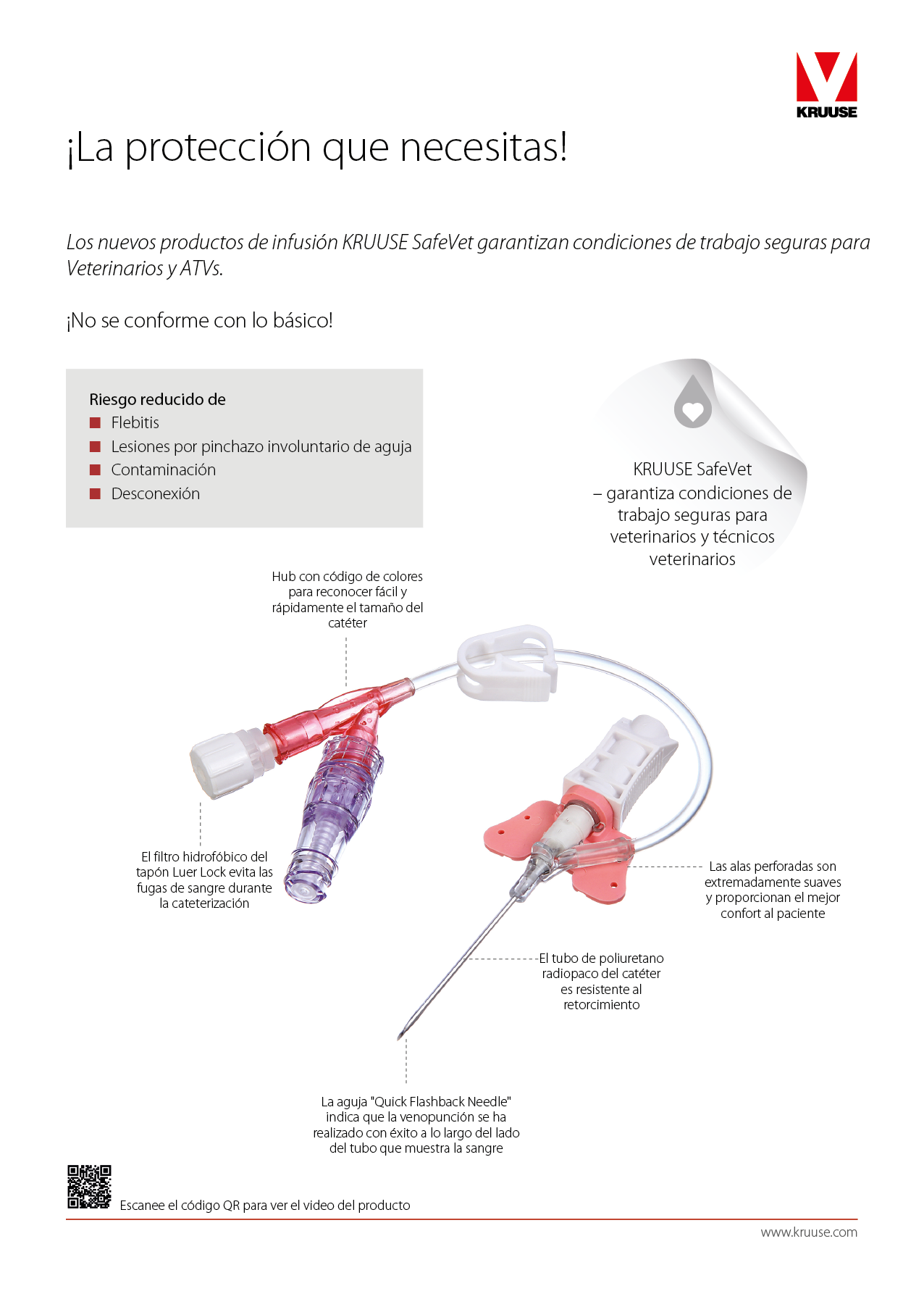 KRUUSE

¡La protección que necesitas!

Los nuevos productos de infusión KRUUSE SafeVet garantizan condiciones de trabajo seguras para Veterinarios y ATVs.

¡No se conforme con lo básico!

Riesgo reducido de
Flebitis
Lesiones por pinchazo involuntario de aguja
Contaminación
Desconexión

KRUUSE SafeVet – garantiza condiciones de trabajo seguras para veterinarios y técnicos veterinarios

Hub con código de colores para reconocer fácil y rápidamente el tamaño del catéter

El filtro hidrofóbico del tapón Luer Lock evita las fugas de sangre durante la cateterización

Las alas perforadas son extremadamente suaves y proporcionan el mejor confort al paciente

El tubo de poliuretano radiopaco del catéter es resistente al retorcimiento

La aguja "Quick Flashback Needle" indica que la venopunción se ha realizado con éxito a lo largo del lado del tubo que muestra la sangre

Escanee el código QR para ver el video del producto

www.kruuse.com